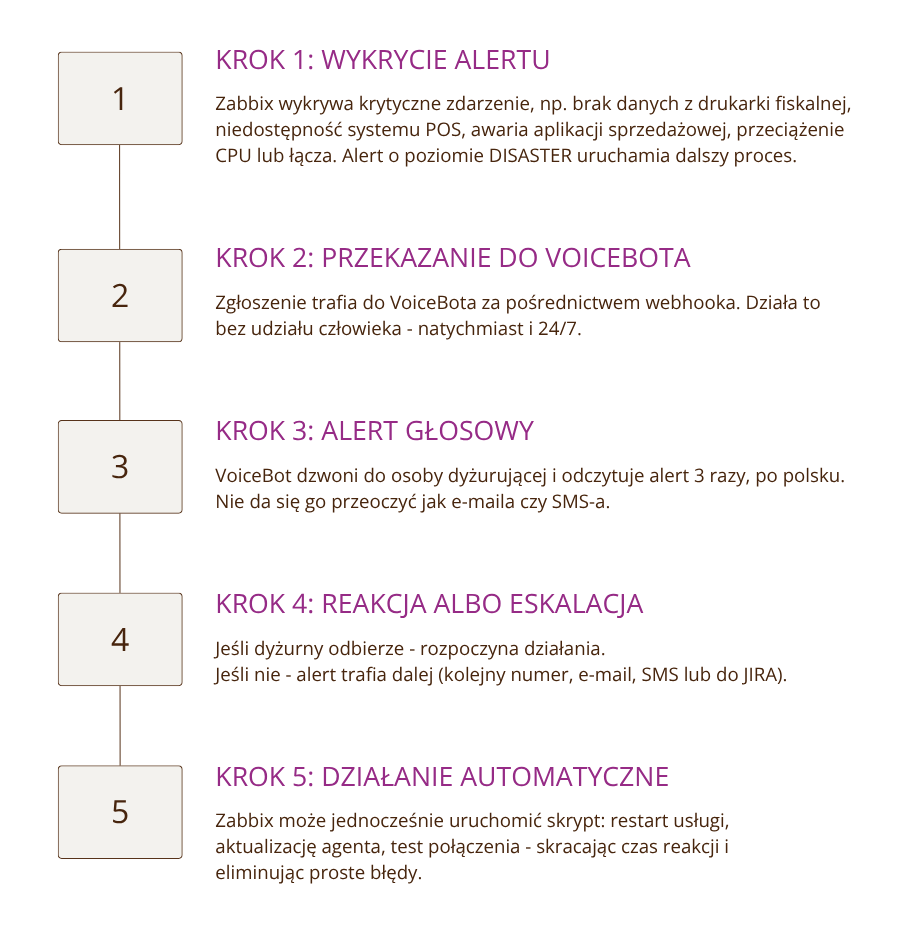 1

KROK 1: WYKRYCIE ALERTU

Zabbix wykrywa krytyczne zdarzenie, np. brak danych z drukarki fiskalnej, niedostępność systemu POS, awaria aplikacji sprzedażowej, przeciążenie CPU lub łącza. Alert o poziomie DISASTER uruchamia dalszy proces.

2

KROK 2: PRZEKAZANIE DO VOICEBOTA

Zgłoszenie trafia do VoiceBota za pośrednictwem webhooka. Działa to bez udziału człowieka - natychmiast i 24/7.

3

KROK 3: ALERT GŁOSOWY

VoiceBot dzwoni do osoby dyżurującej i odczytuje alert 3 razy, po polsku. Nie da się go przeoczyć jak e-maila czy SMS-a.

4

KROK 4: REAKCJA ALBO ESKALACJA

Jeśli dyżurny odbierze - rozpoczyna działania.
Jeśli nie - alert trafia dalej (kolejny numer, e-mail, SMS lub do JIRA).

5

KROK 5: DZIAŁANIE AUTOMATYCZNE

Zabbix może jednocześnie uruchomić skrypt: restart usługi, aktualizację agenta, test połączenia - skracając czas reakcji i eliminując proste błędy.